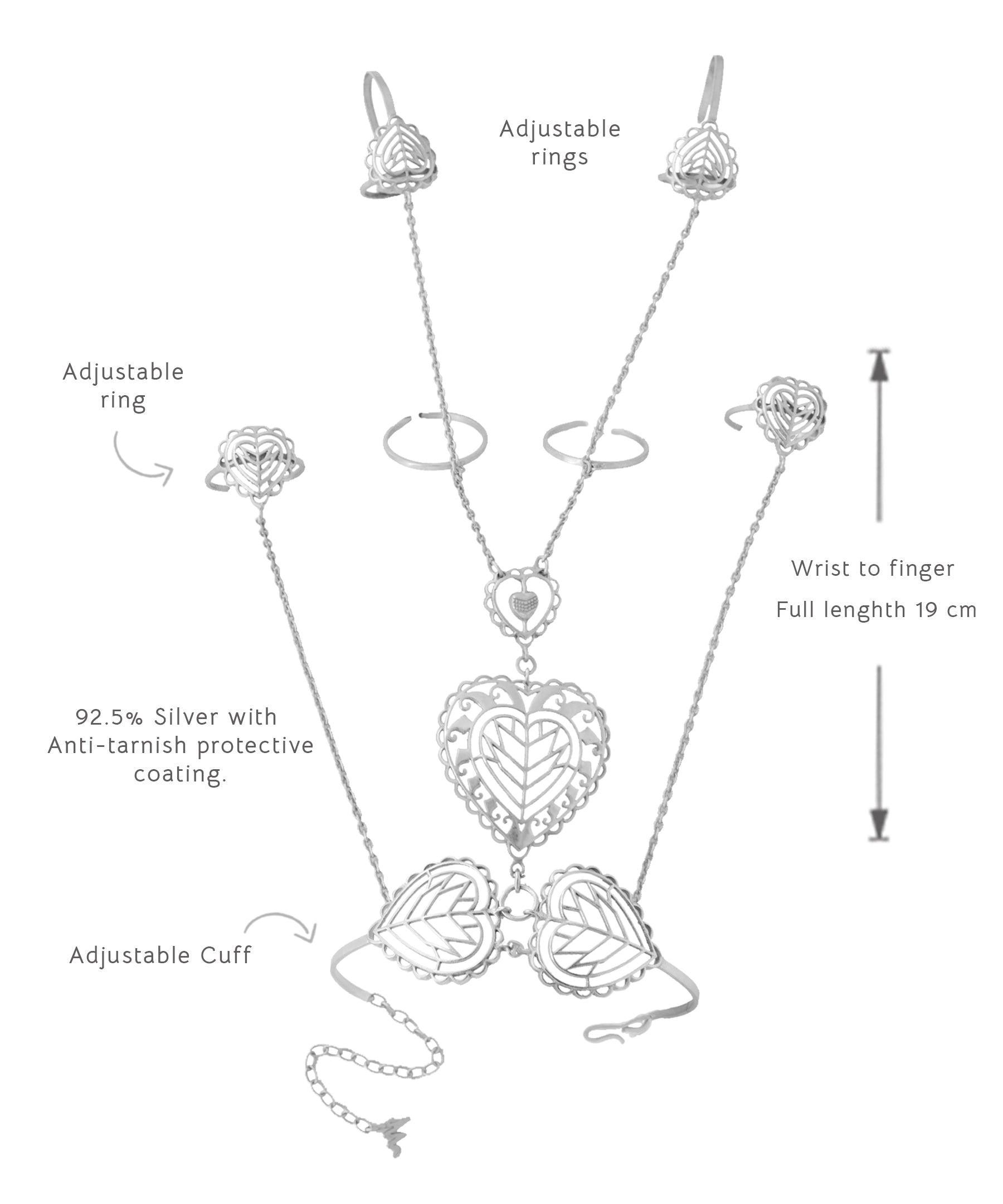 Adjustable rings

Adjustable ring

Wrist to finger
Full lenghth 19 cm

92.5% Silver with Anti-tarnish protective coating.

Adjustable Cuff